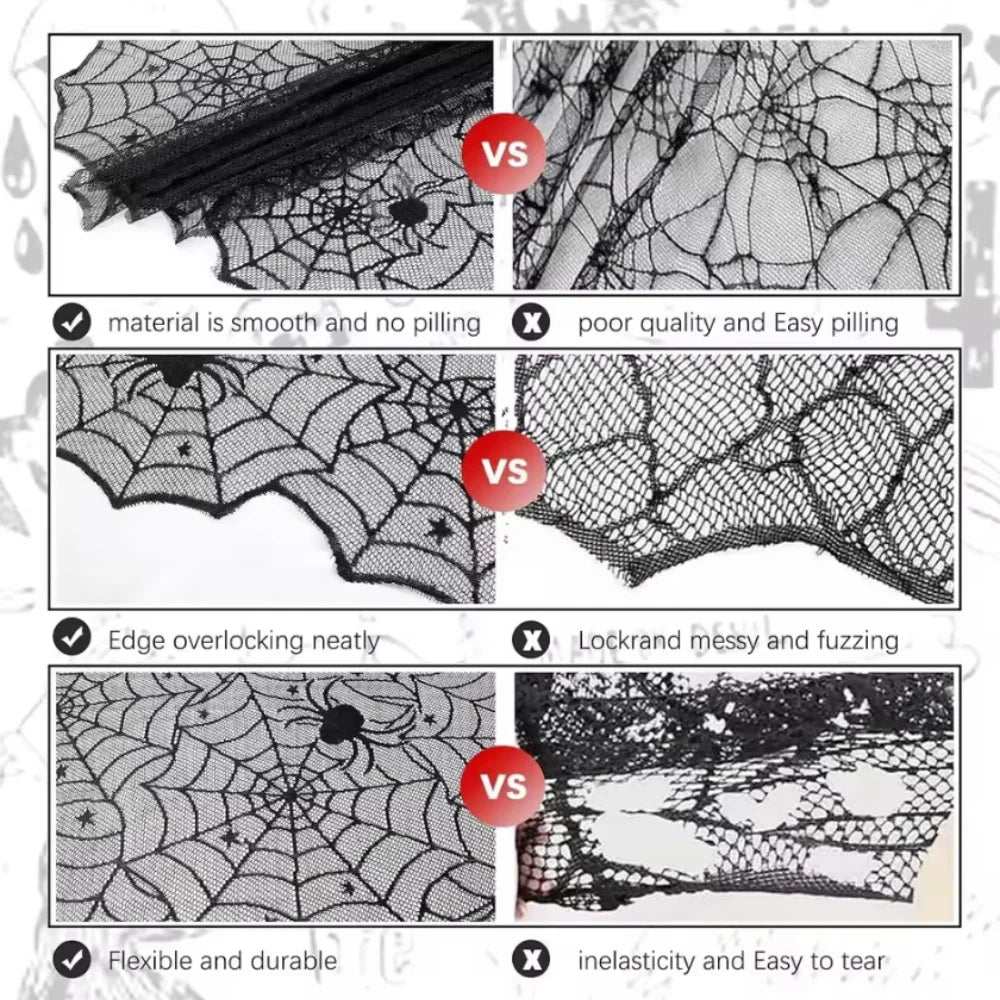 VS

material is smooth and no pilling

poor quality and Easy pilling

VS

Edge overlocking neatly

Lockrand messy and fuzzing

VS

Flexible and durable

inelasticity and Easy to tear