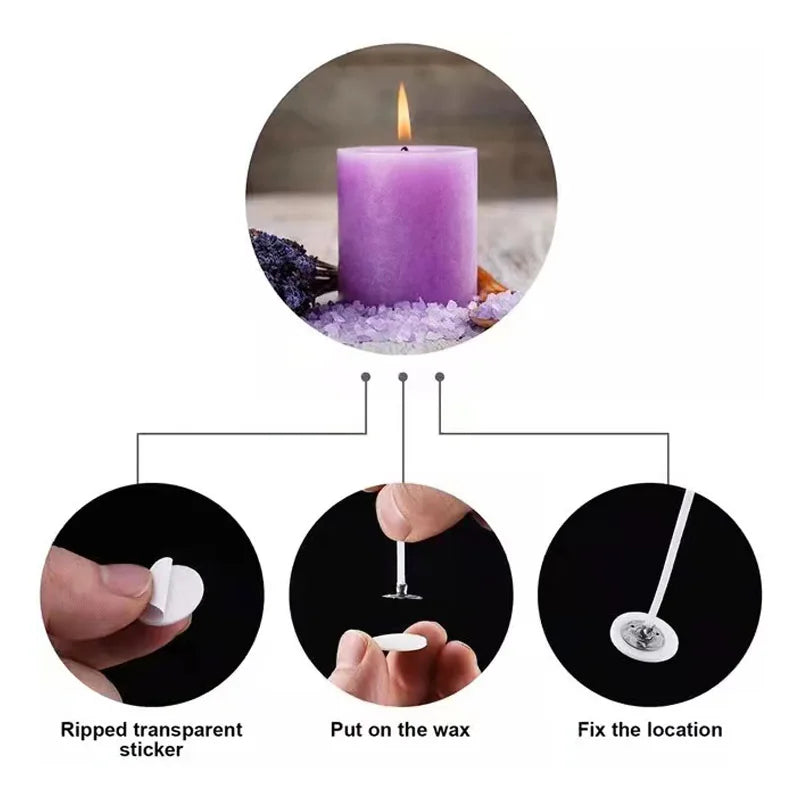 Ripped transparent sticker

Put on the wax

Fix the location