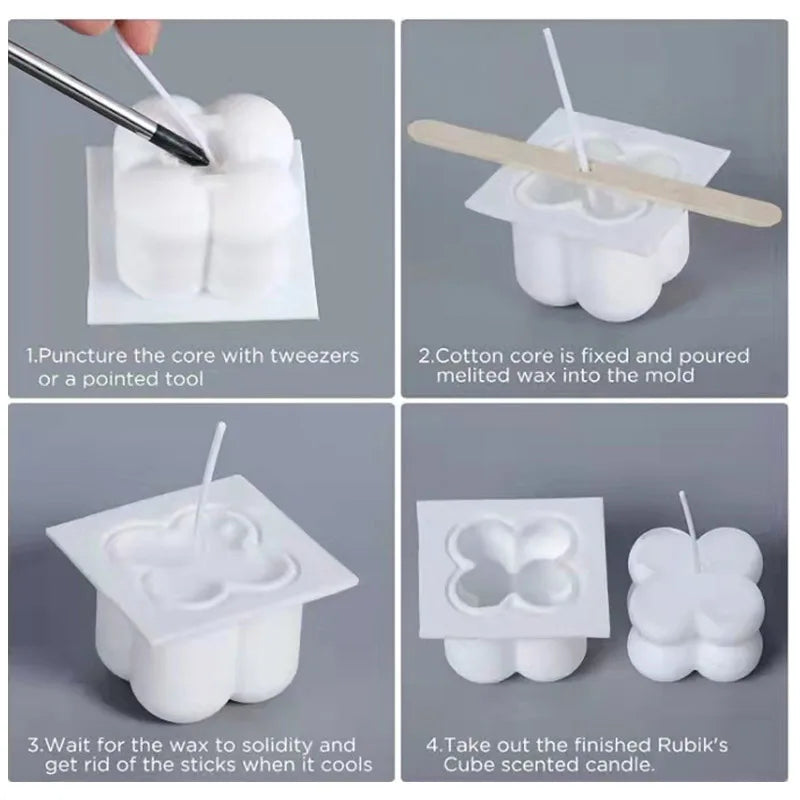 1.Puncture the core with tweezers or a pointed tool

2.Cotton core is fixed and poured melited wax into the mold

3.Wait for the wax to solidity and get rid of the sticks when it cools

4.Take out the finished Rubik's Cube scented candle.