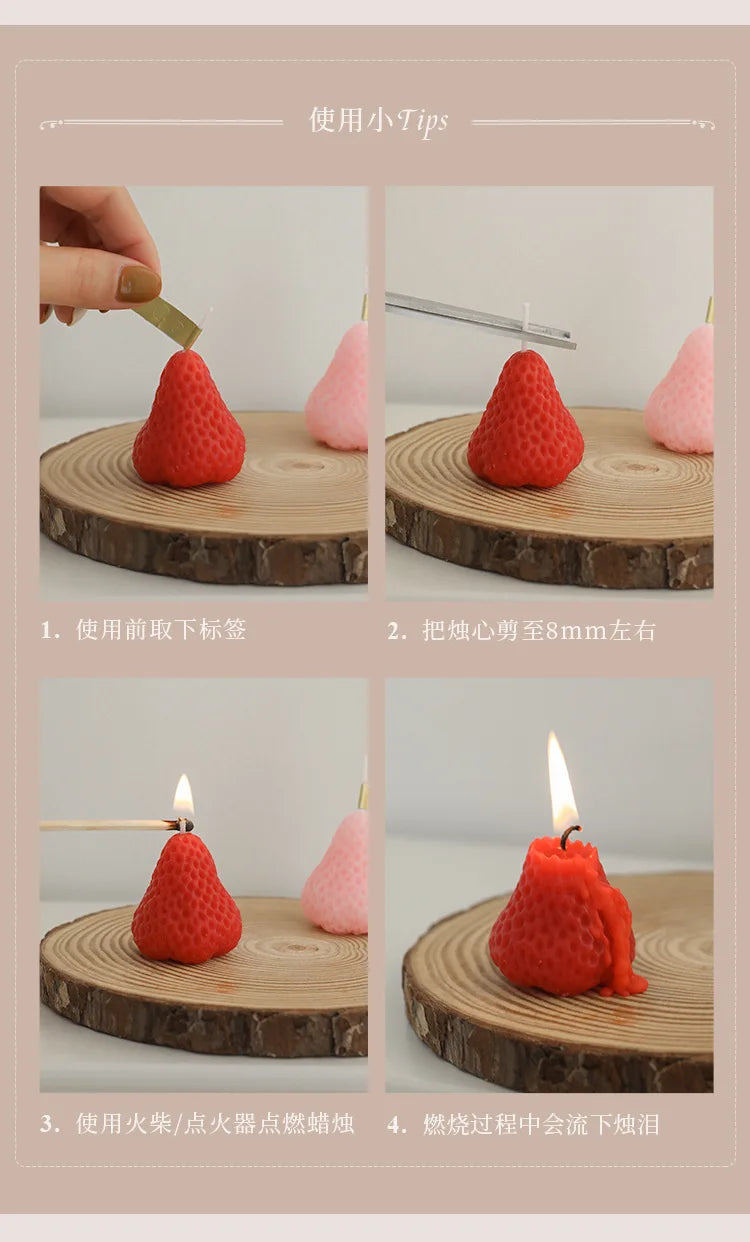 使用小Tips

1. 使用前取下标签

2. 把烛心剪至8mm左右

3. 使用火柴/点火器点燃蜡烛

4. 燃烧过程中会流下烛泪