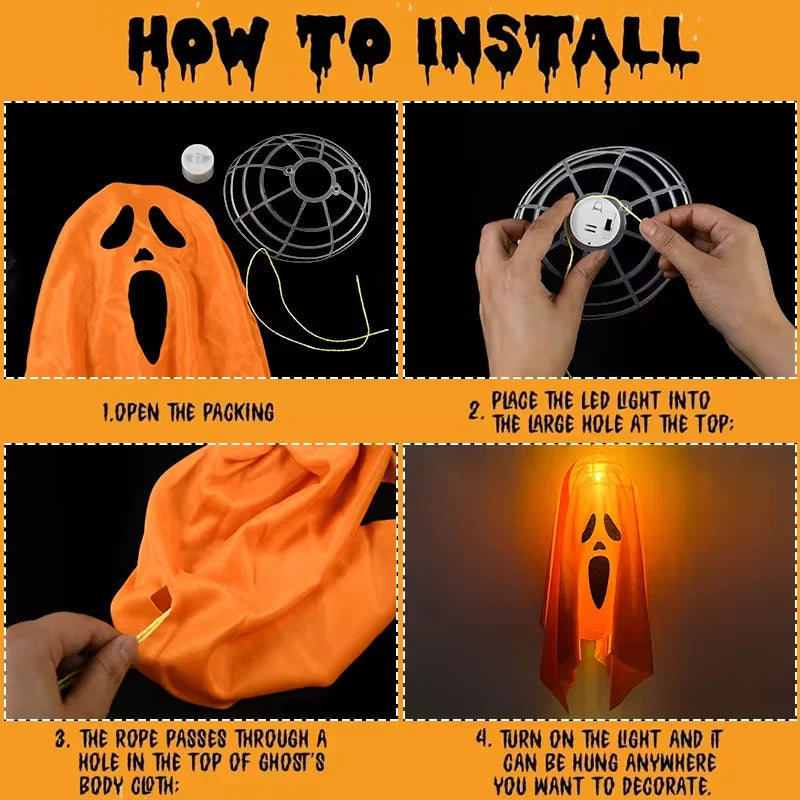 HOW TO INSTALL

1.OPEN THE PACKING

2. PLACE THE LED LIGHT INTO THE LARGE HOLE AT THE TOP;

3. THE ROPE PASSES THROUGH A HOLE IN THE TOP OF GHOST'S BODY CLOTH;

4. TURN ON THE LIGHT AND IT CAN BE HUNG ANYWHERE YOU WANT TO DECORATE.